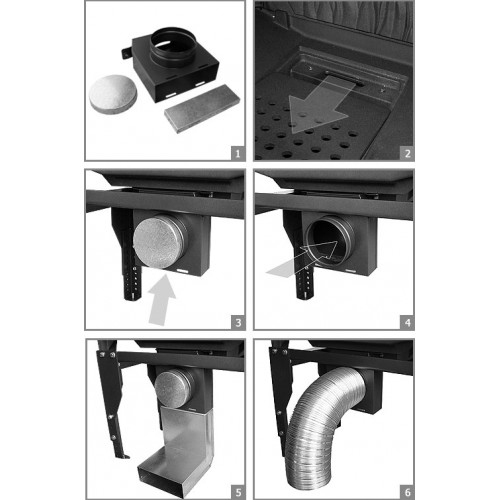 1

2

3

4

5

6